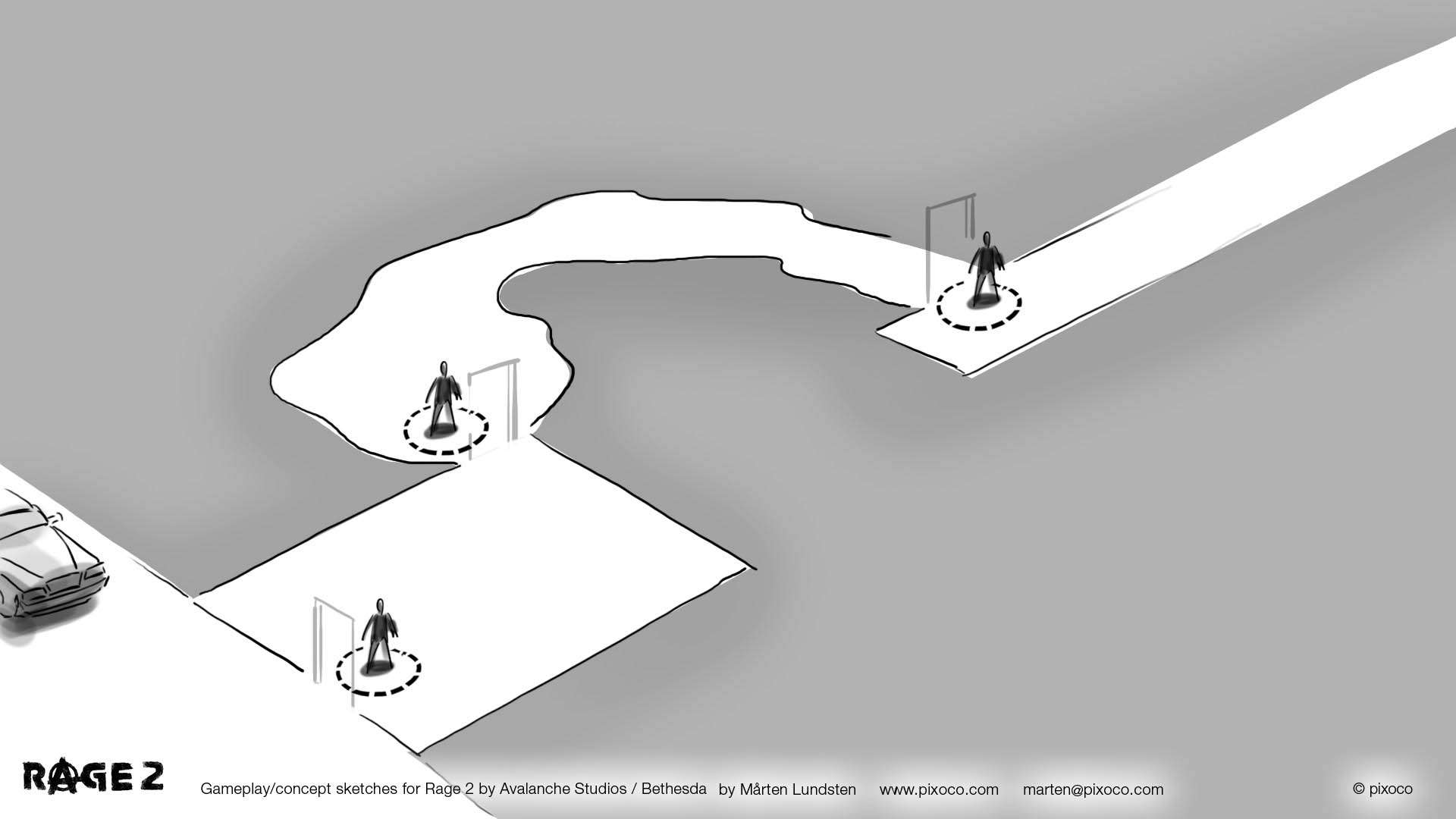 RAGE 2

Gameplay/concept sketches for Rage 2 by Avalanche Studios / Bethesda by Mårten Lundsten www.pixoco.com marten@pixoco.com

© pixoco