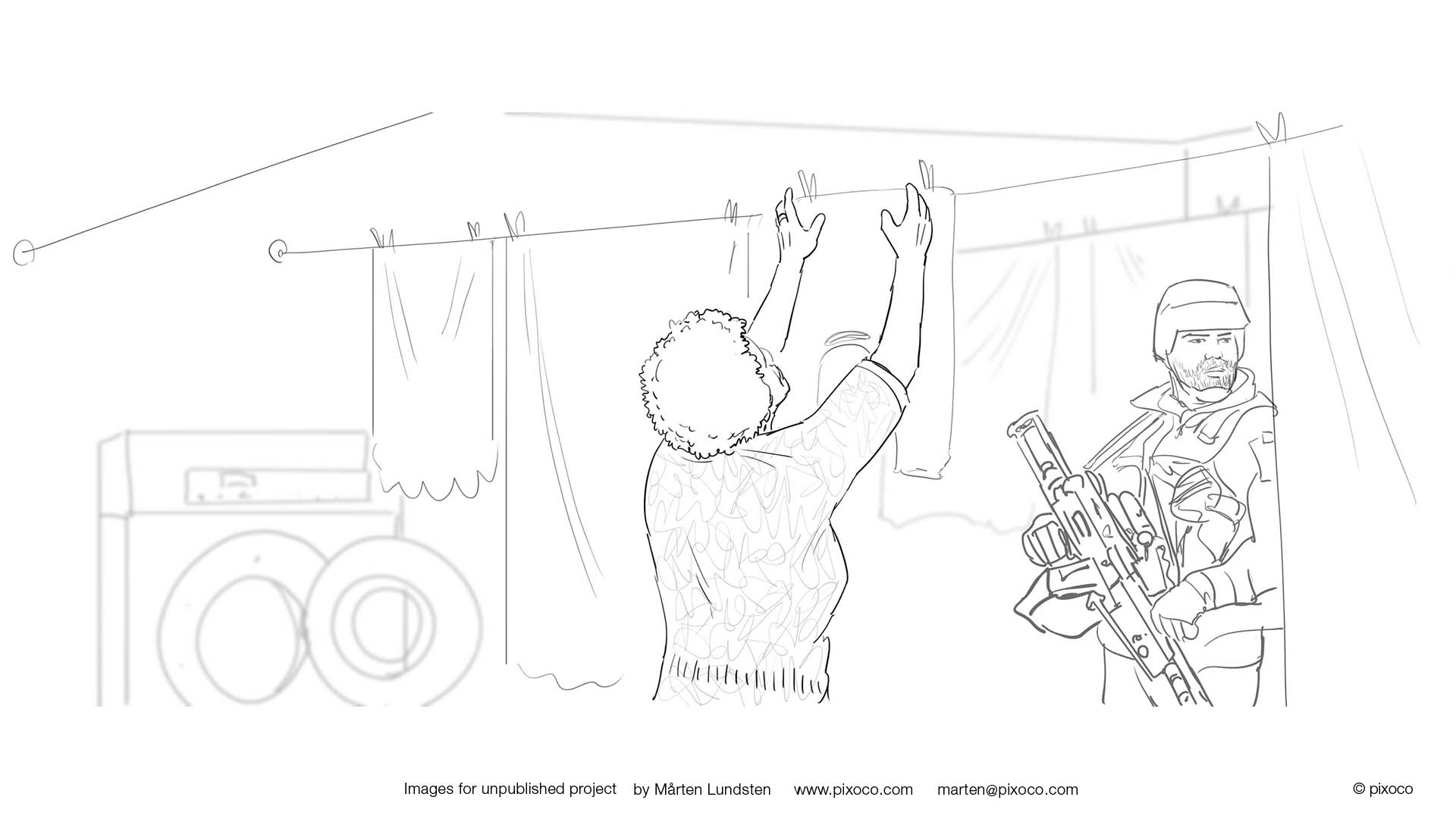 Images for unpublished project by Mårten Lundsten www.pixoco.com marten@pixoco.com © pixoco