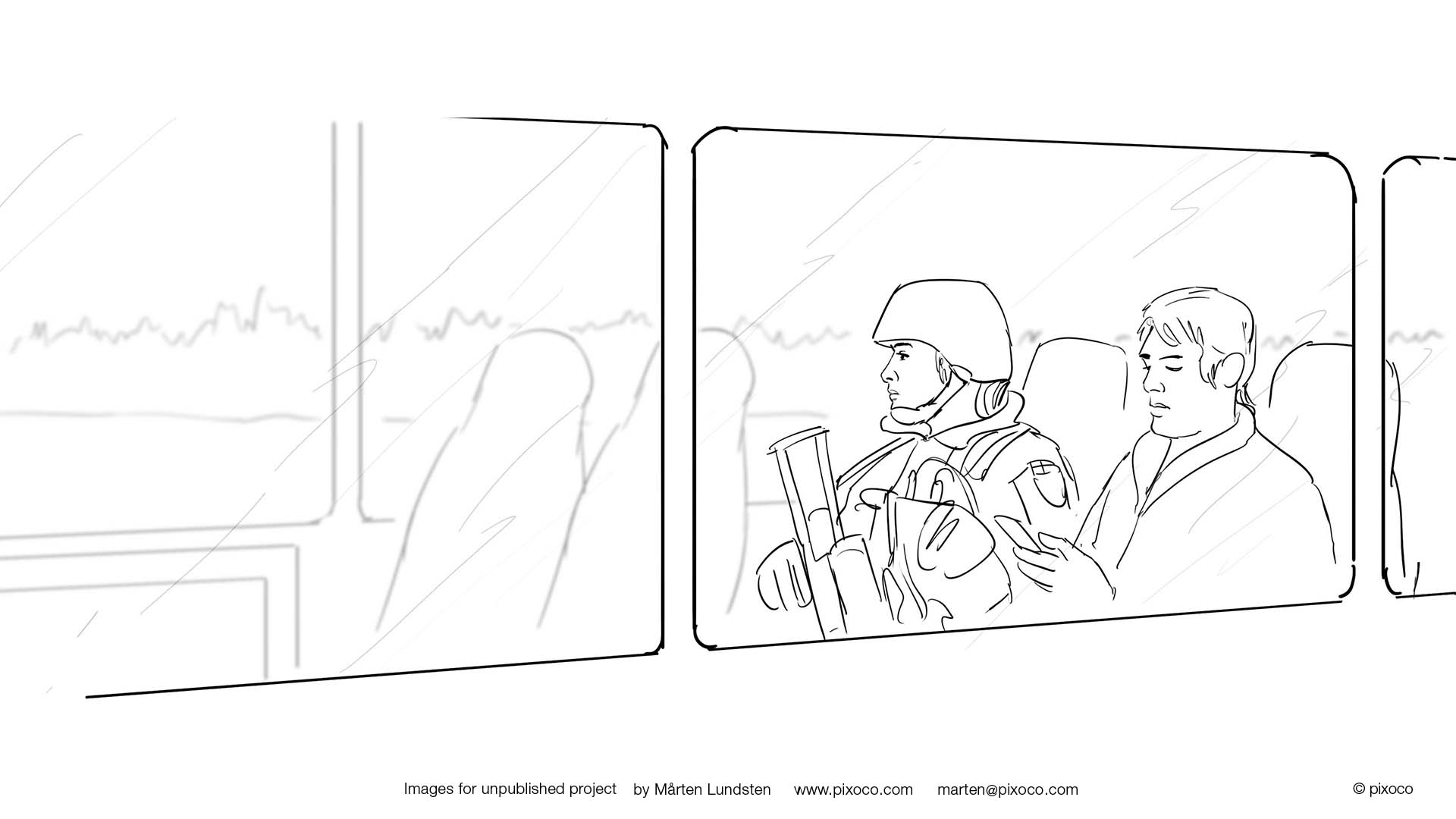 Images for unpublished project by Mårten Lundsten www.pixoco.com marten@pixoco.com © pixoco